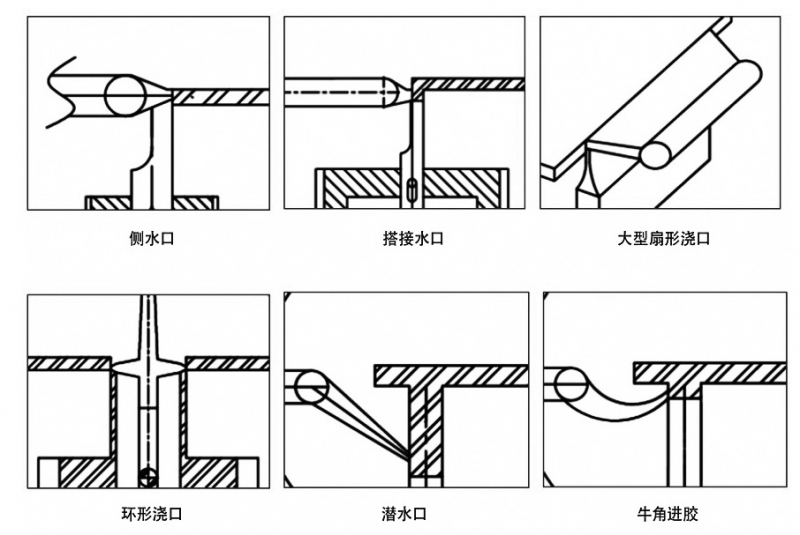 侧水口

搭接水口

大型扇形浇口

环形浇口

潜水口

牛角进胶