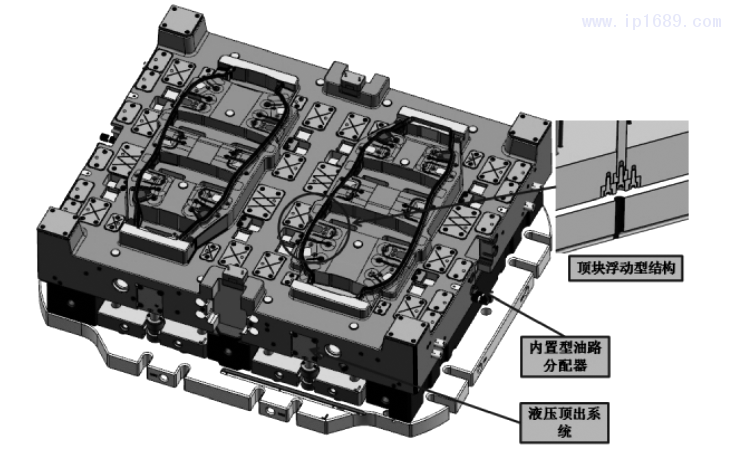 www.ip1689.com

顶块浮动型结构

内置型油路分配器

液压顶出系统